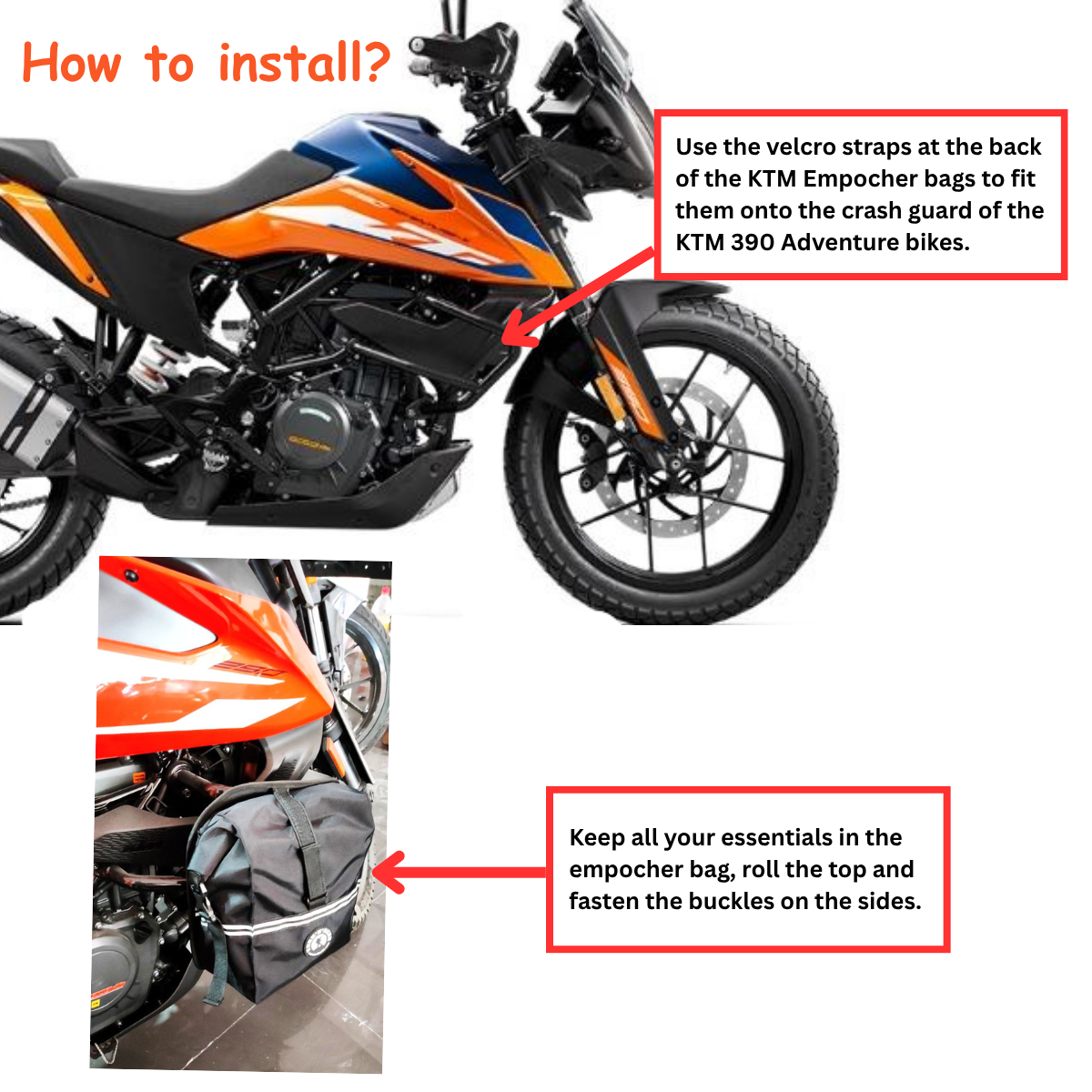 How to install?

Use the velcro straps at the back of the KTM Empocher bags to fit them onto the crash guard of the KTM 390 Adventure bikes.

Keep all your essentials in the empocher bag, roll the top and fasten the buckles on the sides.