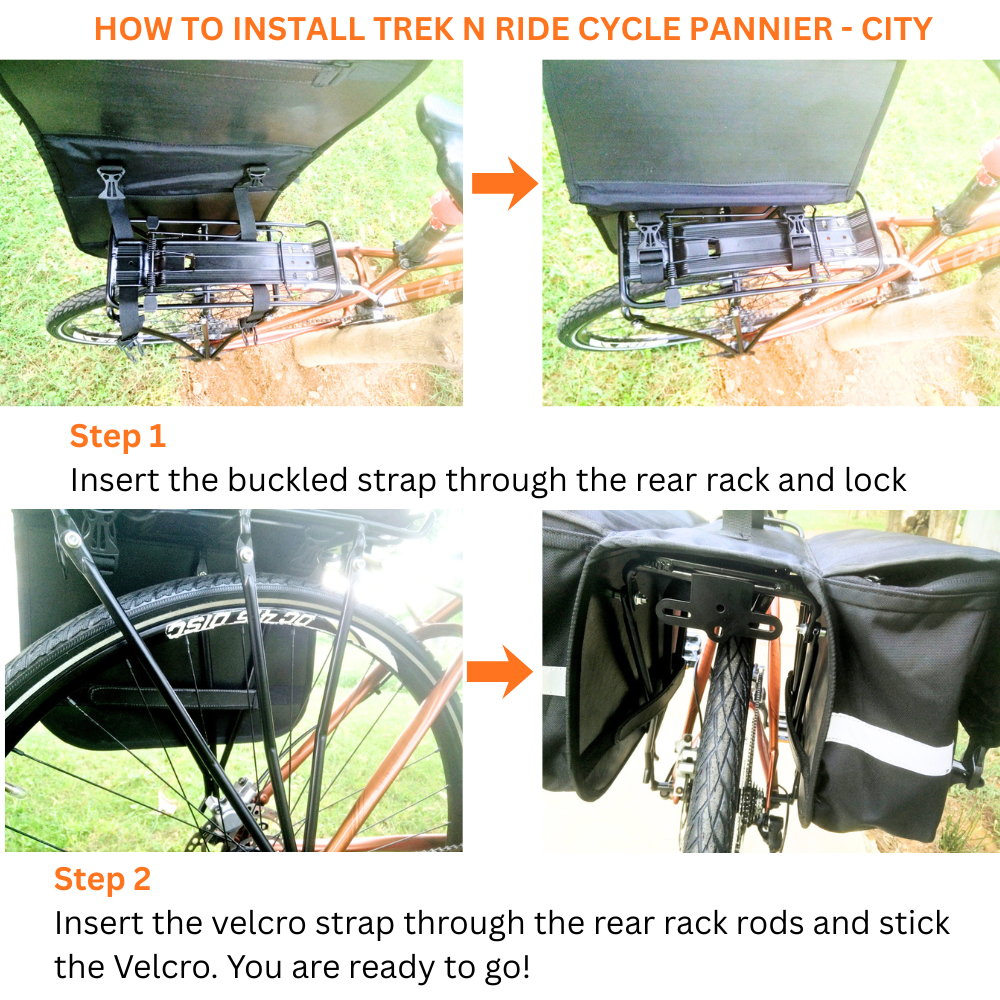 HOW TO INSTALL TREK N RIDE CYCLE PANNIER - CITY

Step 1

Insert the buckled strap through the rear rack and lock

Step 2

Insert the velcro strap through the rear rack rods and stick the Velcro. You are ready to go!