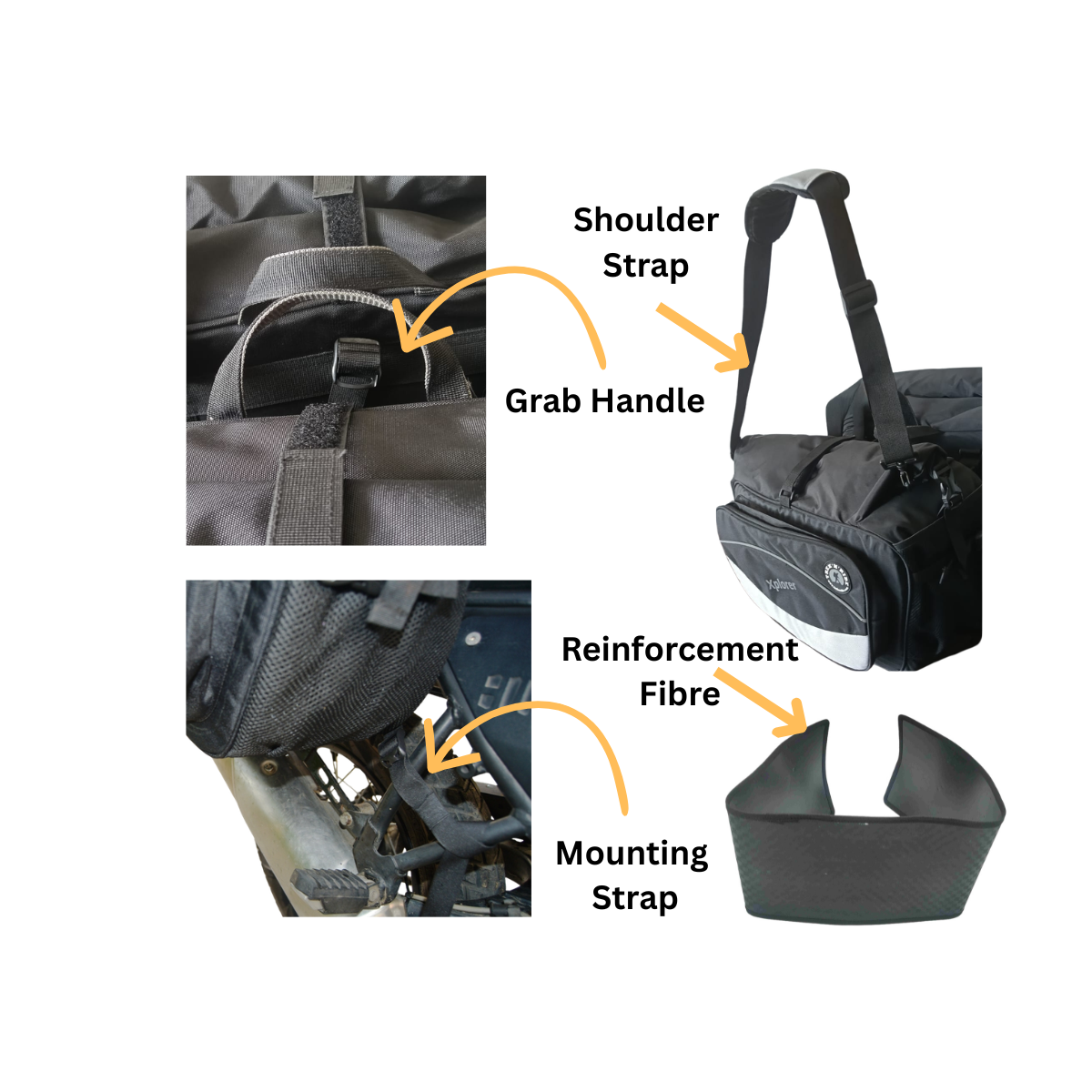 Shoulder Strap

Grab Handle

Xplorer

Reinforcement Fibre

Mounting Strap